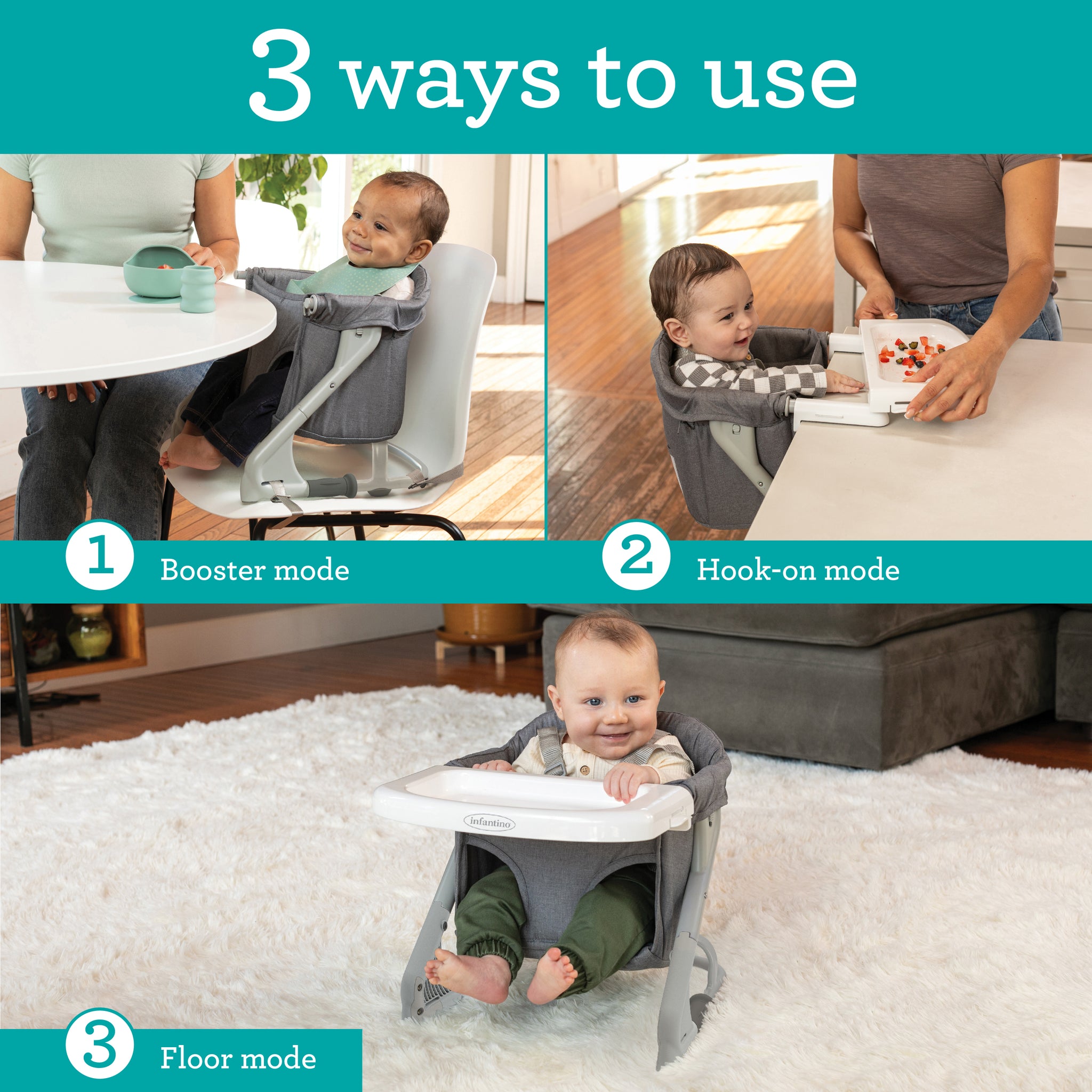 3 ways to use

1 Booster mode

2 Hook-on mode

infantino

3 Floor mode