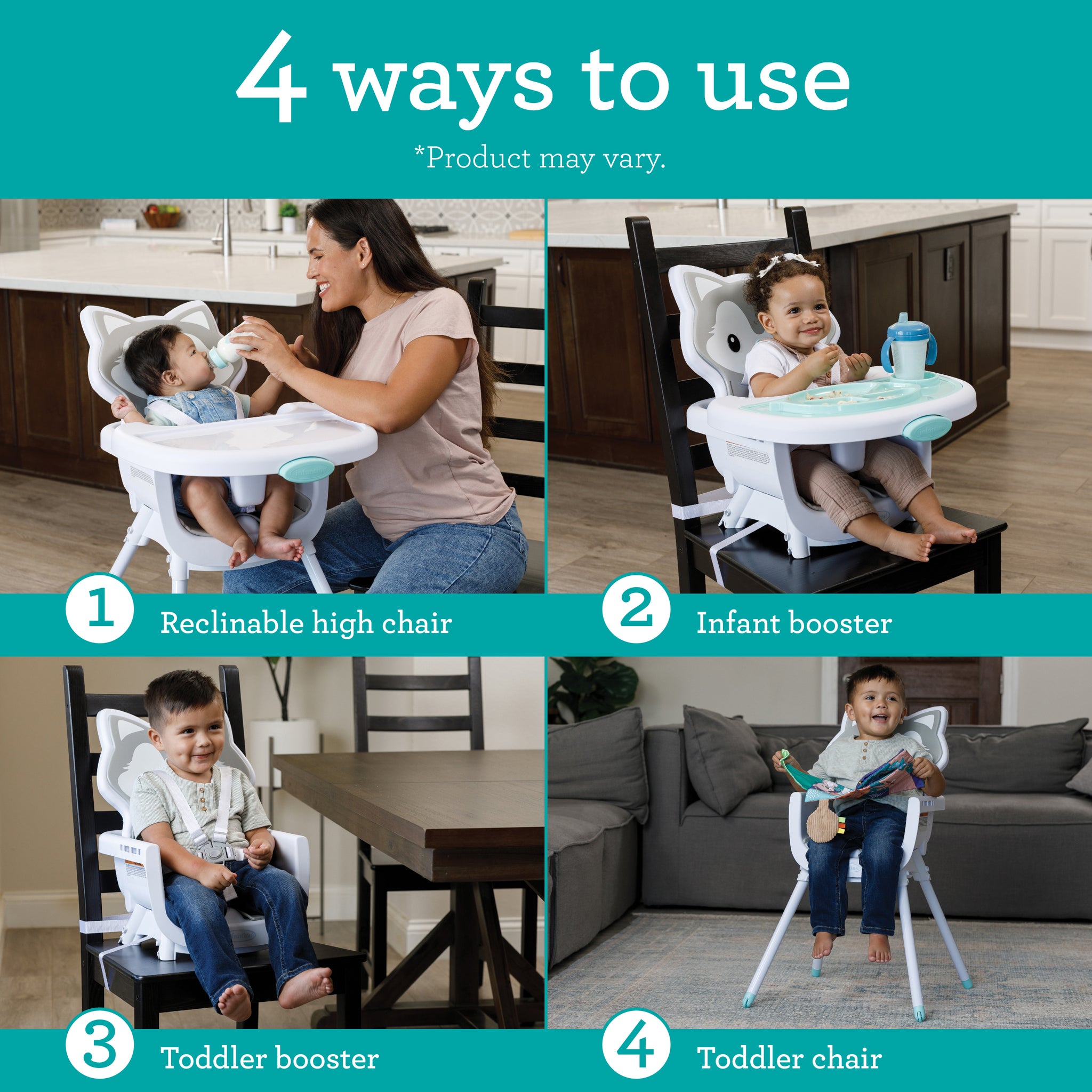 4 ways to use

*Product may vary.

1 Reclinable high chair

2 Infant booster

3 Toddler booster

4 Toddler chair