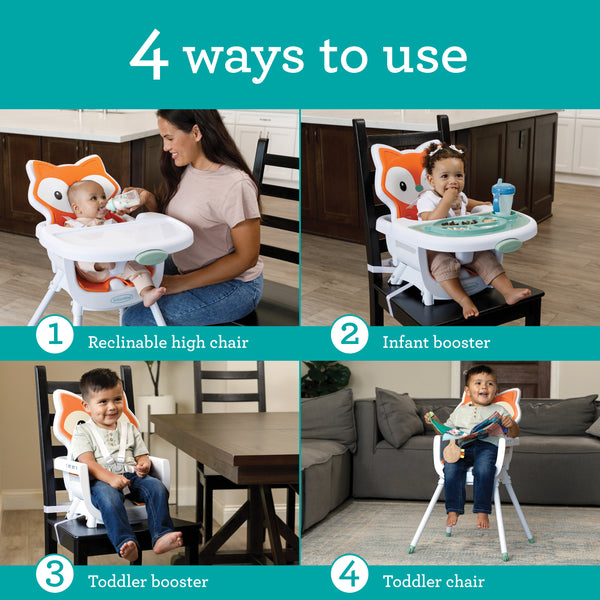 4 ways to use

1 Reclinable high chair

2 Infant booster

3 Toddler booster

4 Toddler chair