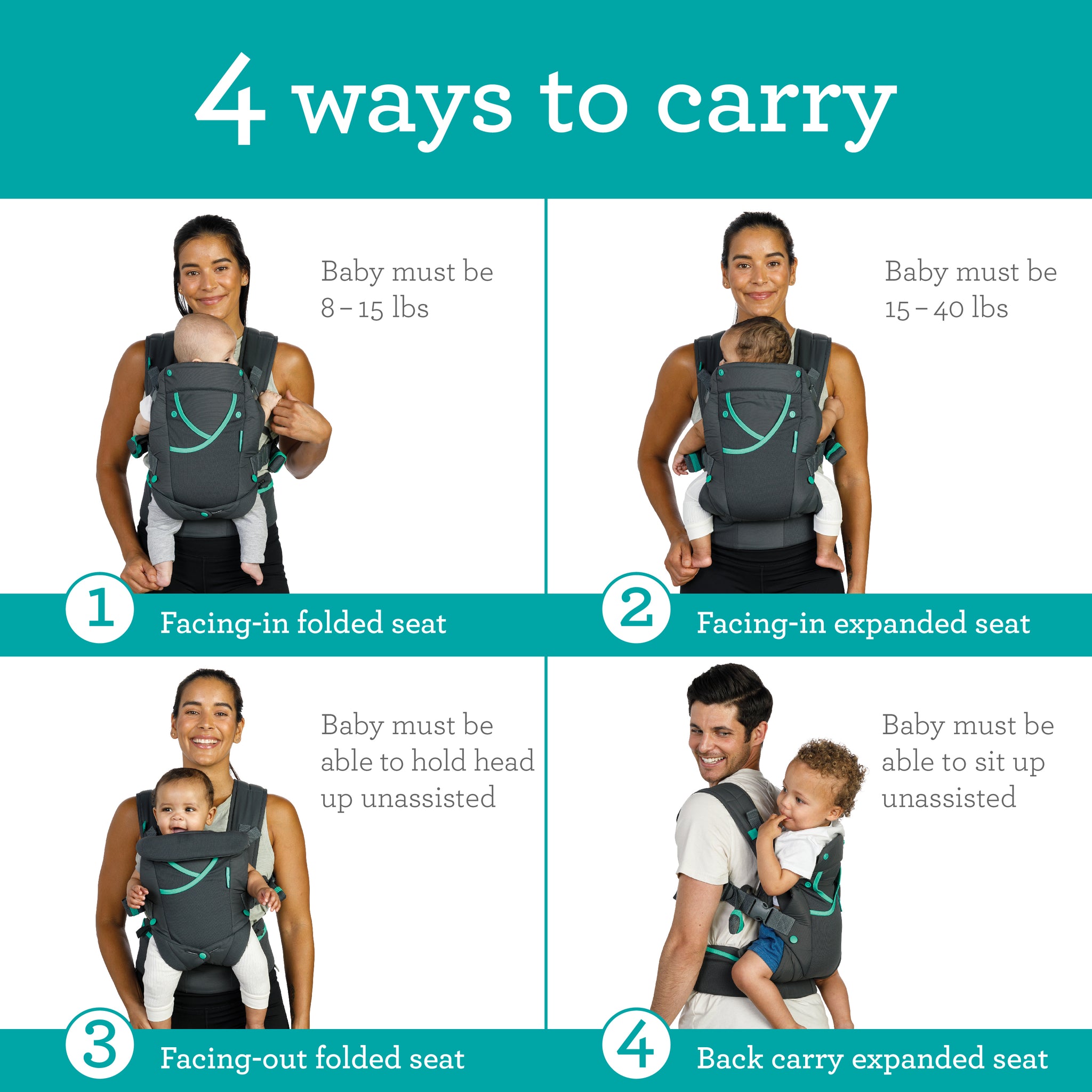 4 ways to carry

Baby must be 8 – 15 lbs

1 Facing-in folded seat

Baby must be 15 – 40 lbs

2 Facing-in expanded seat

Baby must be able to hold head up unassisted

3 Facing-out folded seat

Baby must be able to sit up unassisted

4 Back carry expanded seat