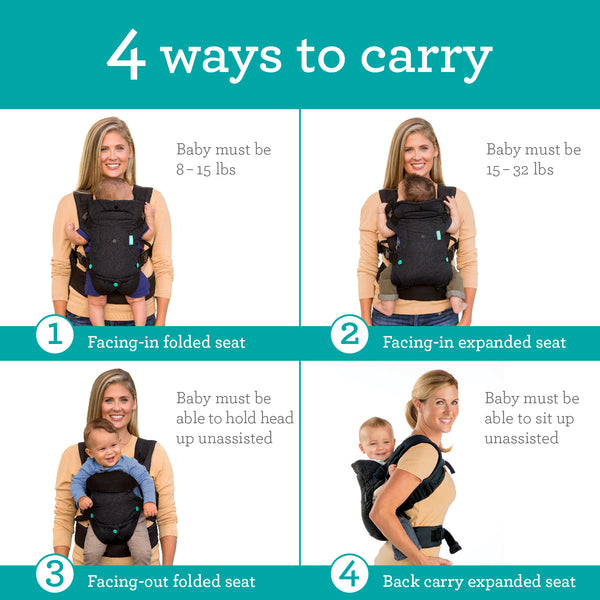 4 ways to carry

Baby must be 8 – 15 lbs

1 Facing-in folded seat

Baby must be 15 – 32 lbs

2 Facing-in expanded seat

Baby must be able to hold head up unassisted

3 Facing-out folded seat

Baby must be able to sit up unassisted

4 Back carry expanded seat