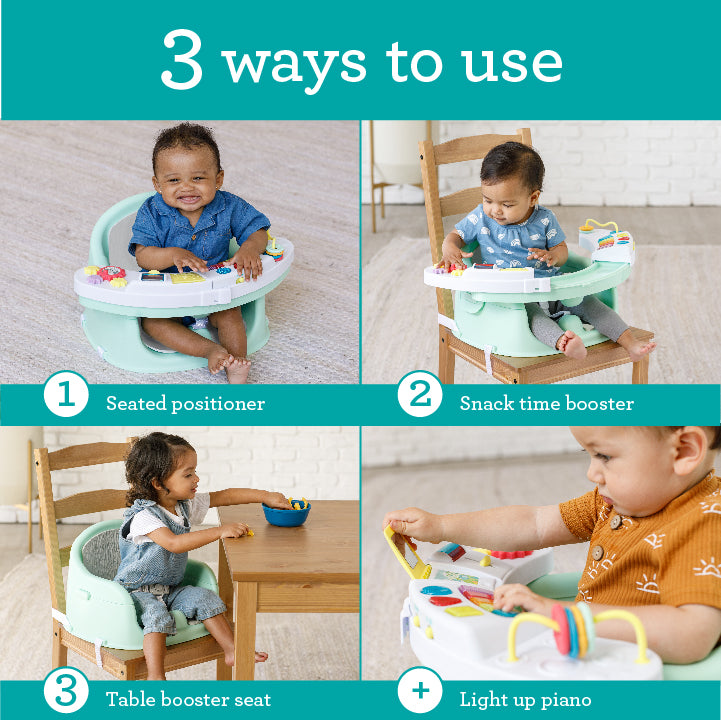 3 ways to use

1 Seated positioner

2 Snack time booster

3 Table booster seat

+ Light up piano