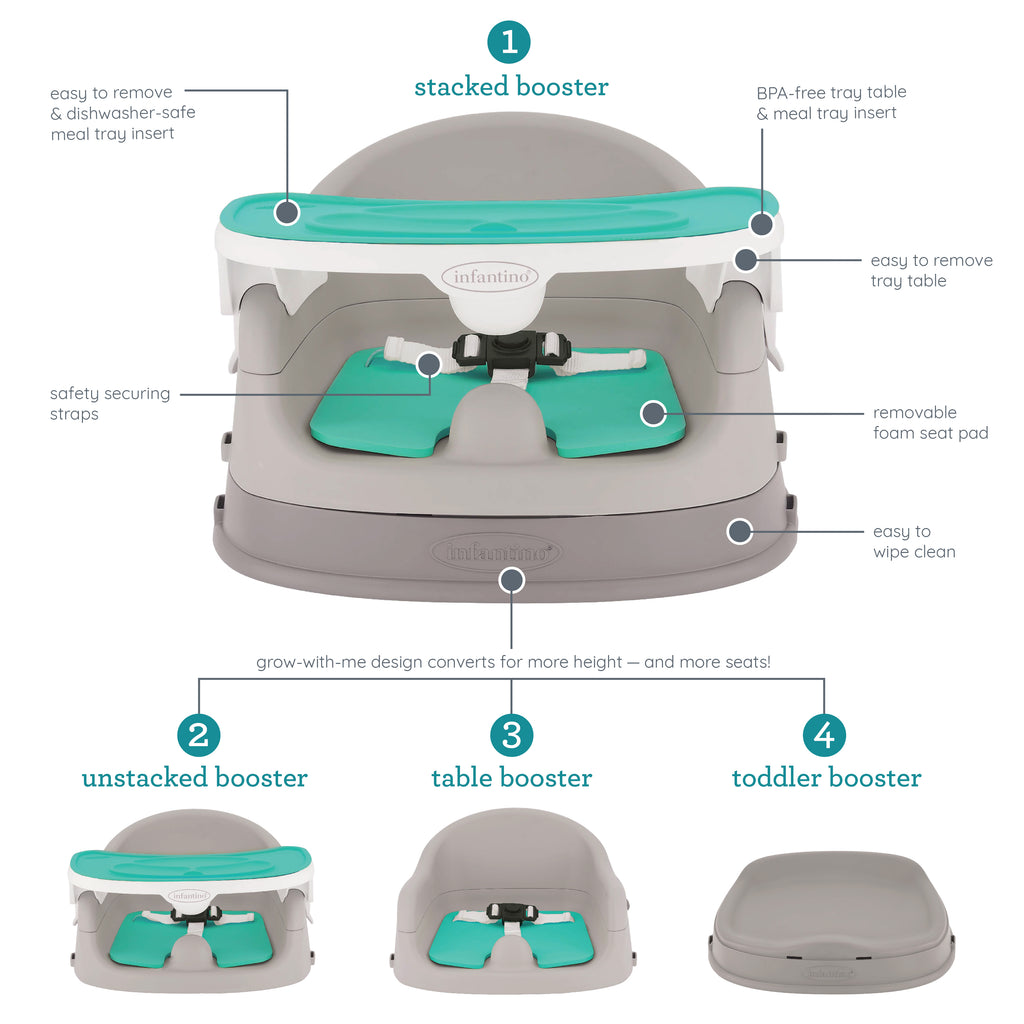 1
stacked booster

easy to remove & dishwasher-safe meal tray insert

BPA-free tray table & meal tray insert

easy to remove tray table

infantino

safety securing straps

removable foam seat pad

easy to wipe clean

infantino

grow-with-me design converts for more height — and more seats!

2
unstacked booster

3
table booster

4
toddler booster

infantino

infantino