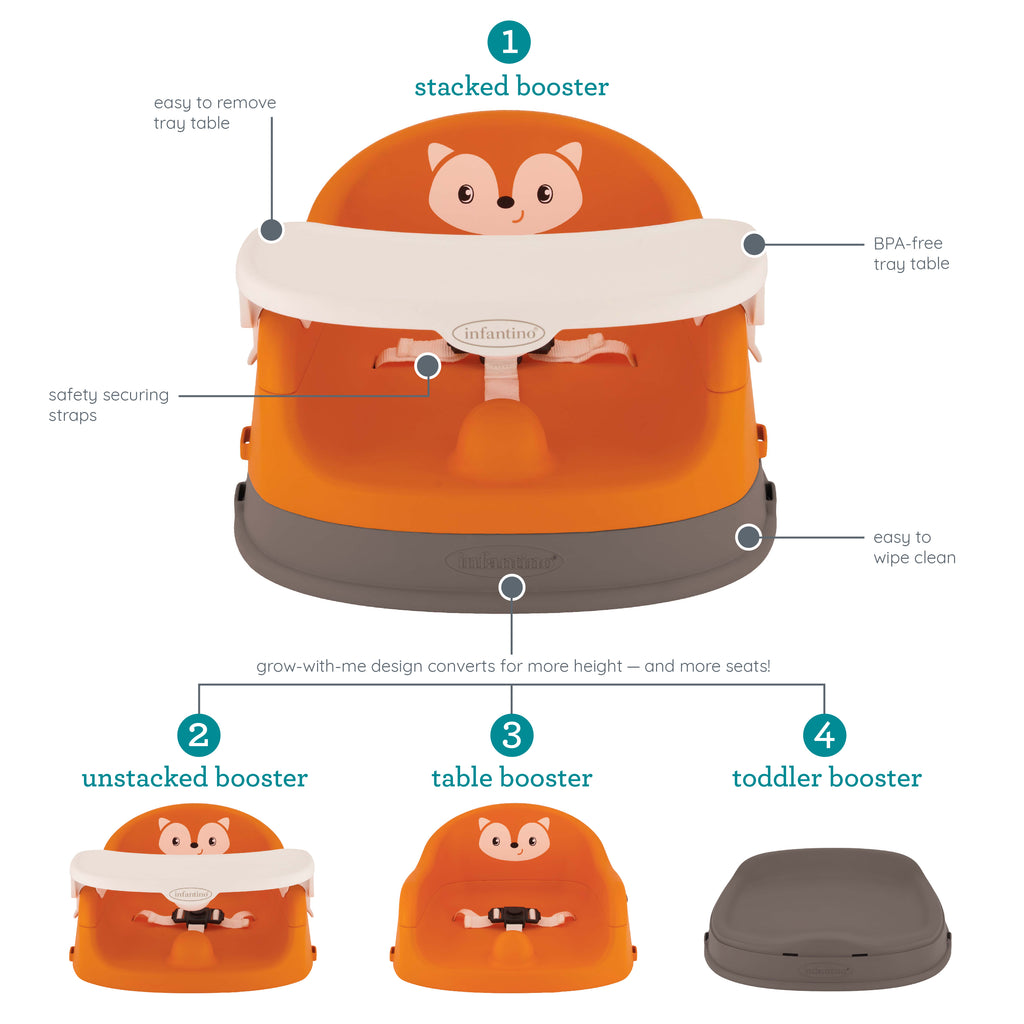 1
stacked booster

easy to remove tray table

BPA-free tray table

infantino

safety securing straps

easy to wipe clean

infantino

grow-with-me design converts for more height — and more seats!

2
unstacked booster

3
table booster

4
toddler booster

infantino

infantino