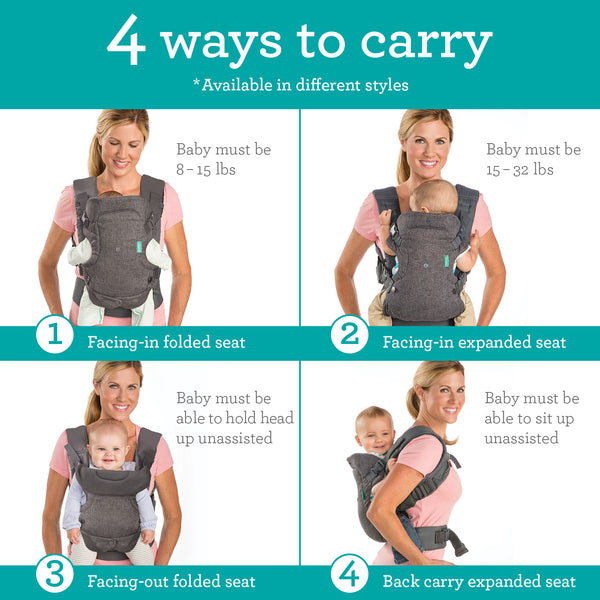 4 ways to carry

*Available in different styles

Baby must be 8 – 15 lbs

1 Facing-in folded seat

Baby must be 15 – 32 lbs

2 Facing-in expanded seat

Baby must be able to hold head up unassisted

3 Facing-out folded seat

Baby must be able to sit up unassisted

4 Back carry expanded seat