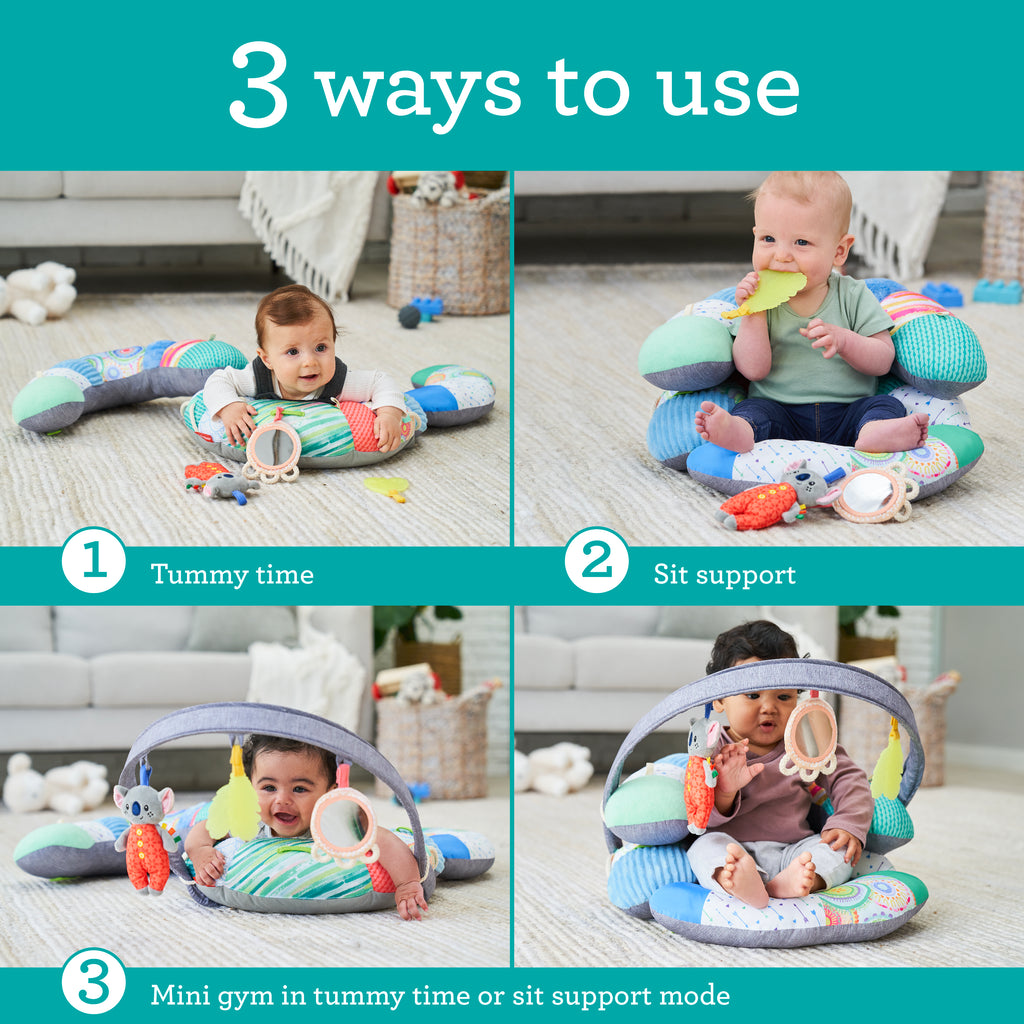 3 ways to use

1 Tummy time

2 Sit support

3 Mini gym in tummy time or sit support mode