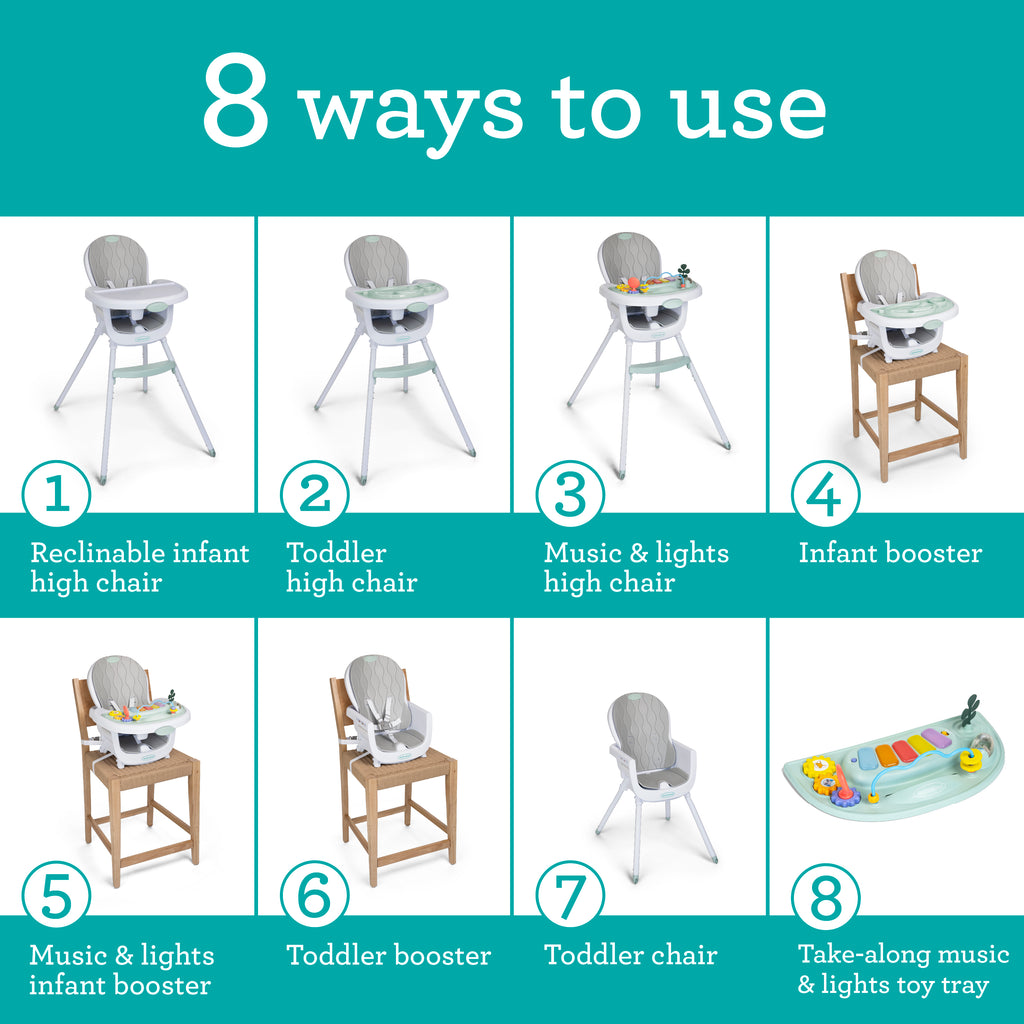 8 ways to use

1
Reclinable infant high chair

2
Toddler high chair

3
Music & lights high chair

4
Infant booster

5
Music & lights infant booster

6
Toddler booster

7
Toddler chair

8
Take-along music & lights toy tray