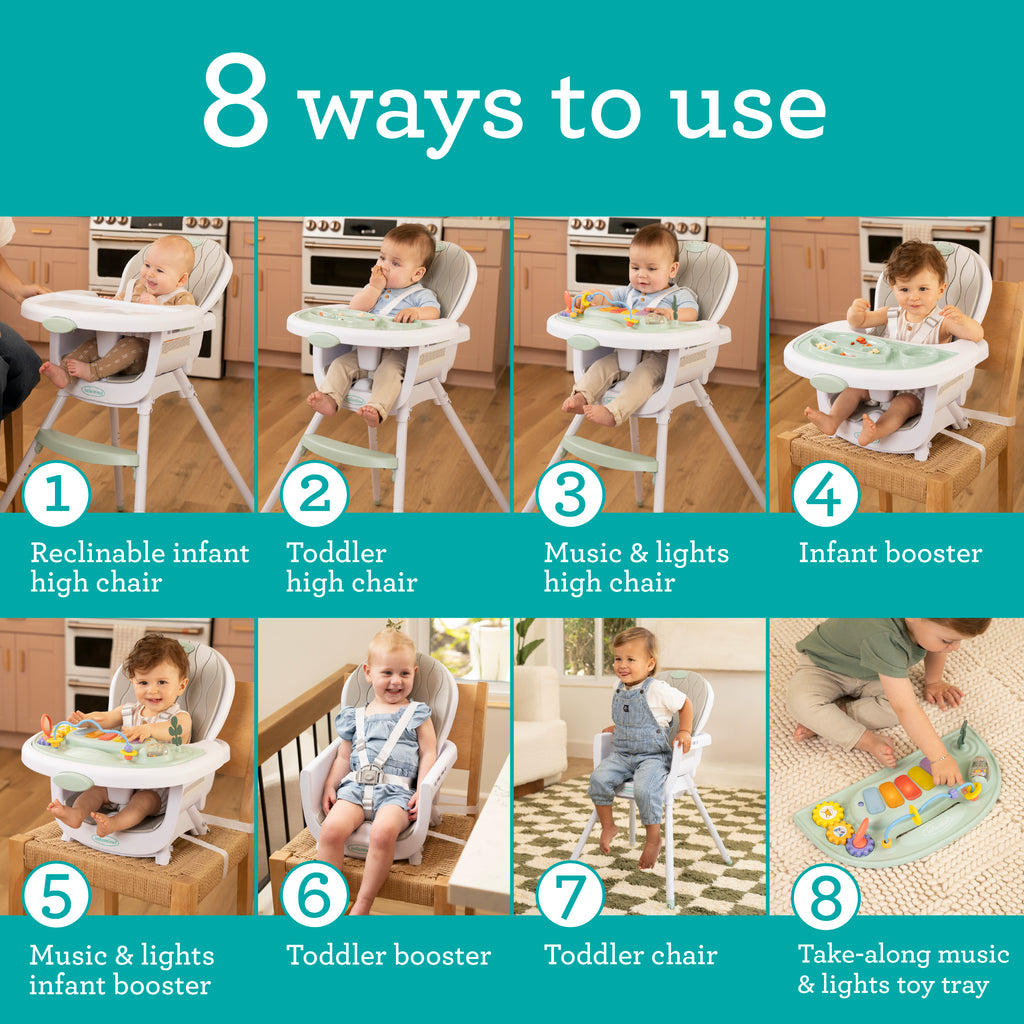 8 ways to use

1
Reclinable infant high chair

2
Toddler high chair

3
Music & lights high chair

4
Infant booster

5
Music & lights infant booster

6
Toddler booster

7
Toddler chair

8
Take-along music & lights toy tray