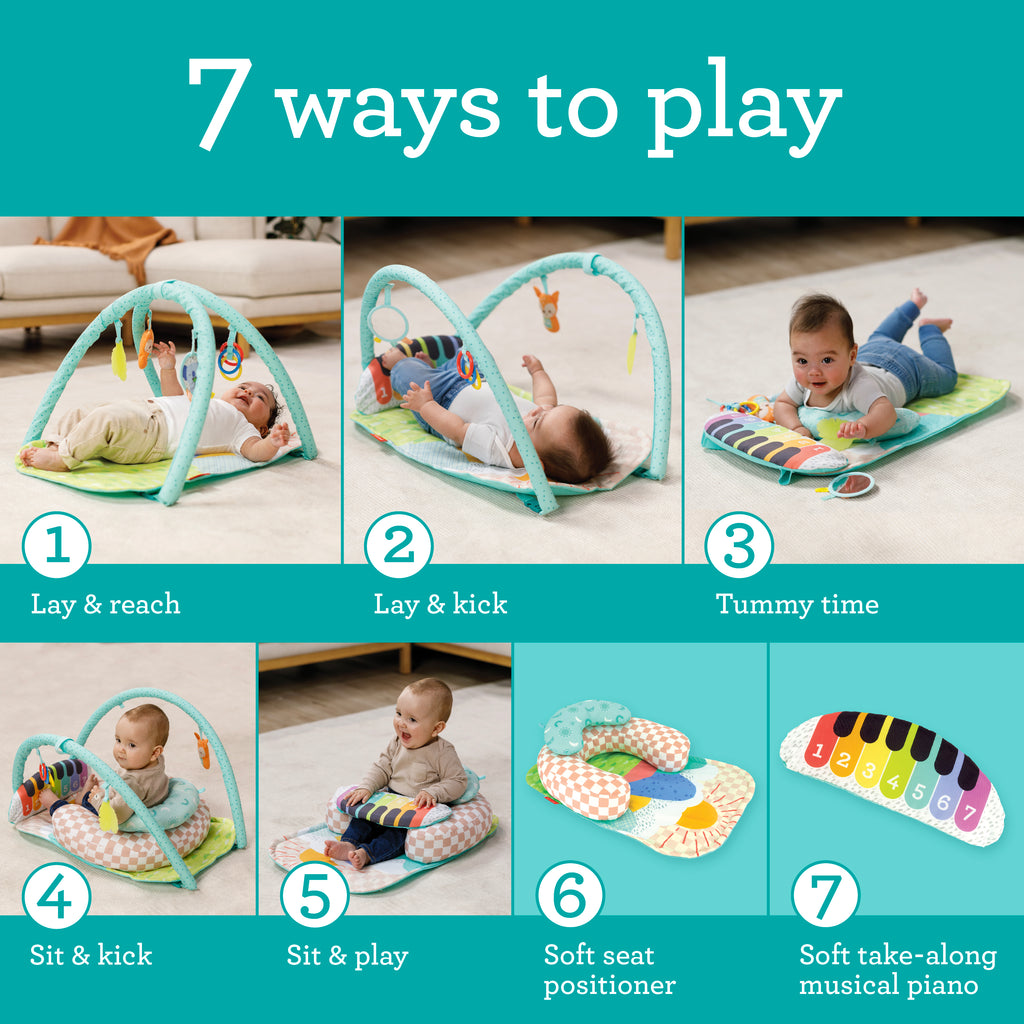 7 ways to play

1
Lay & reach

2
Lay & kick

3
Tummy time

4
Sit & kick

5
Sit & play

6
Soft seat positioner

1 2 3 4 5 6 7

7
Soft take-along musical piano