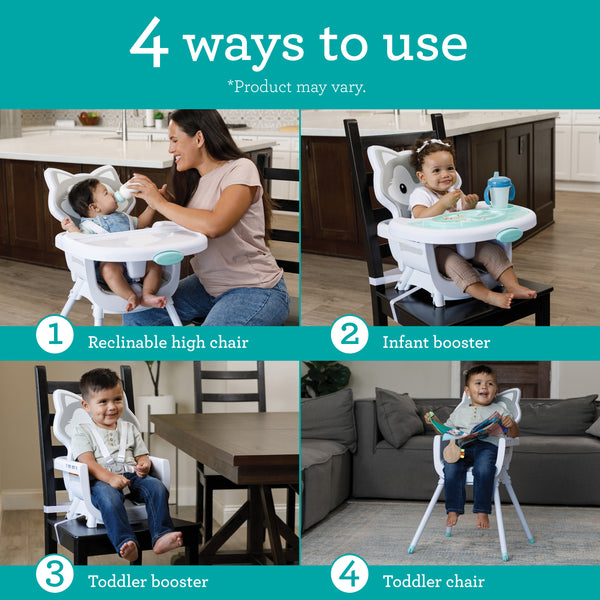 4 ways to use

*Product may vary.

1 Reclinable high chair

2 Infant booster

3 Toddler booster

4 Toddler chair